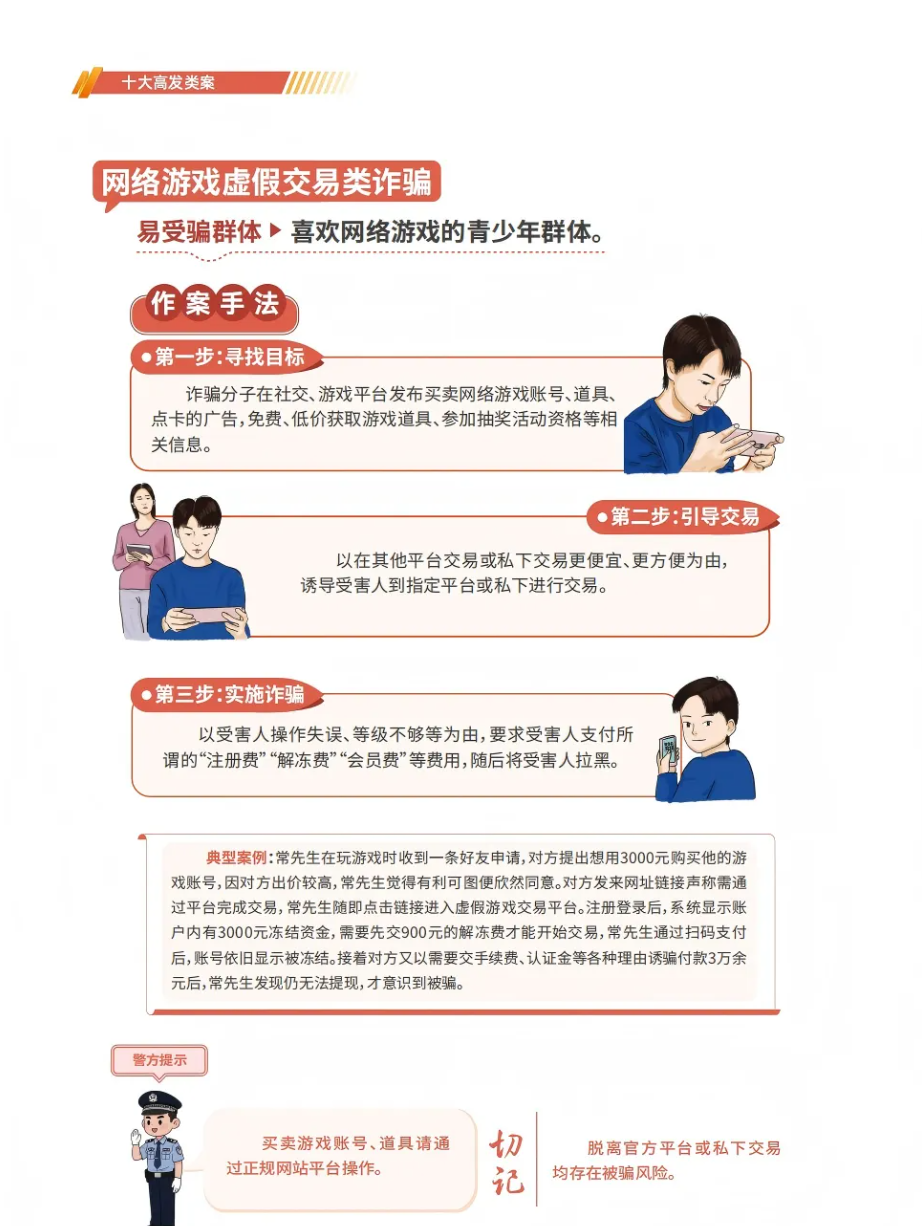 十大高发类案

网络游戏虚假交易类诈骗

易受骗群体 ▶ 喜欢网络游戏的青少年群体。

作案手法

●第一步：寻找目标

诈骗分子在社交、游戏平台发布买卖网络游戏账号、道具、点卡的广告，免费、低价获取游戏道具、参加抽奖活动资格等相关信息。

●第二步：引导交易

以在其他平台交易或私下交易更便宜、更方便为由，诱导受害人到指定平台或私下进行交易。

●第三步：实施诈骗

以受害人操作失误、等级不够等为由，要求受害人支付所谓的“注册费”“解冻费”“会员费”等费用，随后将受害人拉黑。

典型案例：常先生在玩游戏时收到一条好友申请，对方提出想用3000元购买他的游戏账号，因对方出价较高，常先生觉得有利可图便欣然同意。对方发来网址链接声称需通过平台完成交易，常先生随即点击链接进入虚假游戏交易平台。注册登录后，系统显示账户内有3000元冻结资金，需要先交900元的解冻费才能开始交易，常先生通过扫码支付后，账号依旧显示被冻结。接着对方又以需要交手续费、认证金等各种理由诱骗付款3万余元后，常先生发现仍无法提现，才意识到被骗。

警方提示

买卖游戏账号、道具请通过正规网站平台操作。

切记

脱离官方平台或私下交易均存在被骗风险。